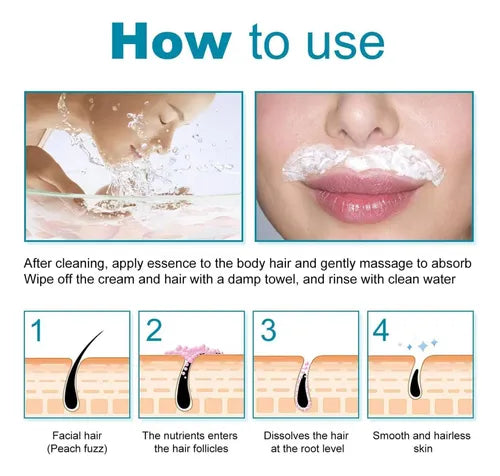 How to use

After cleaning, apply essence to the body hair and gently massage to absorb
Wipe off the cream and hair with a damp towel, and rinse with clean water

1

Facial hair
(Peach fuzz)

2

The nutrients enters
the hair follicles

3

Dissolves the hair
at the root level

4

Smooth and hairless
skin